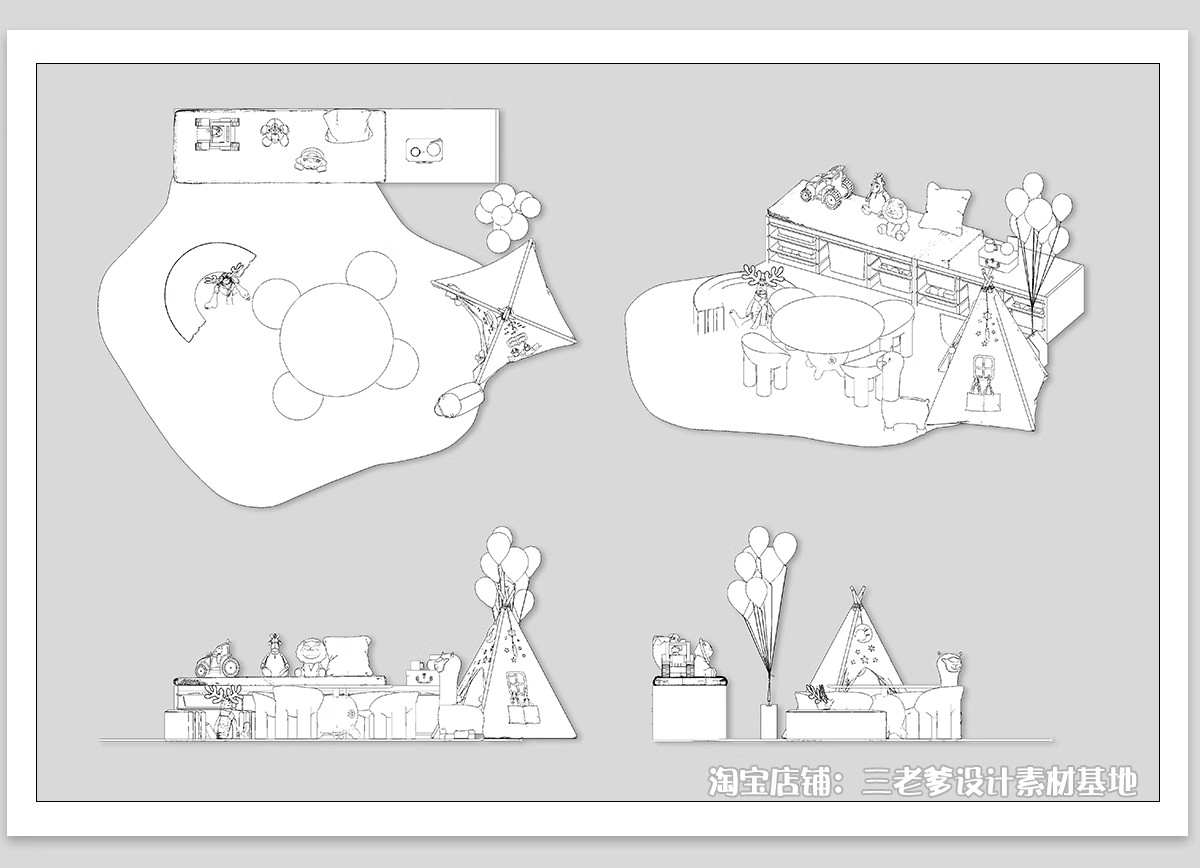 淘宝店铺：三老爹设计素材基地