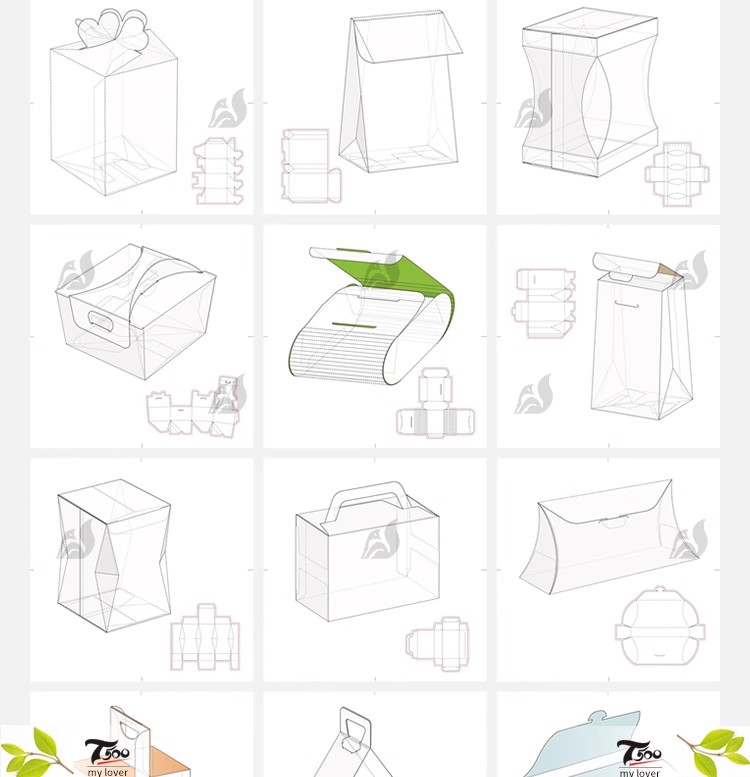 T500
my lover

T500
my lover