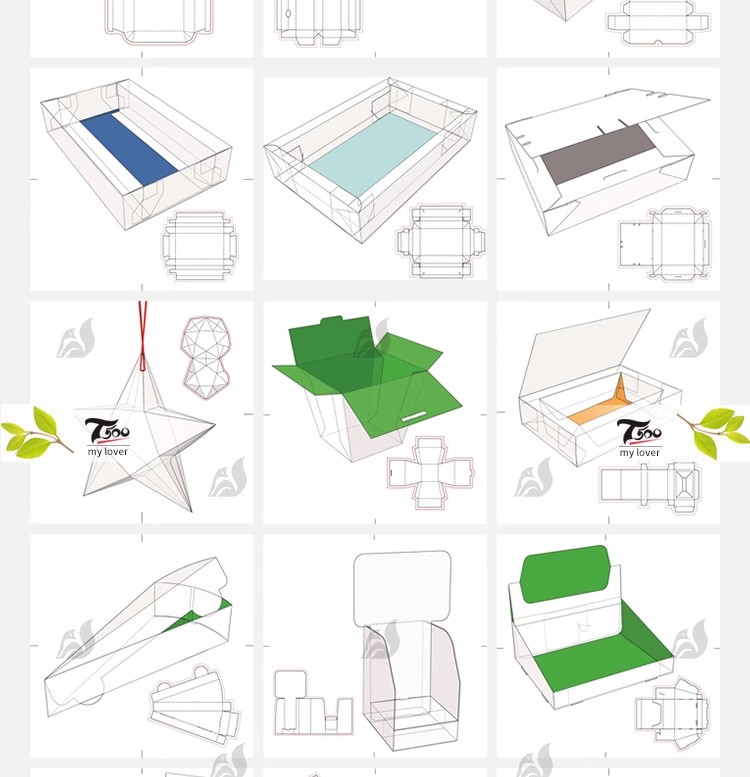 T500
my lover

T500
my lover