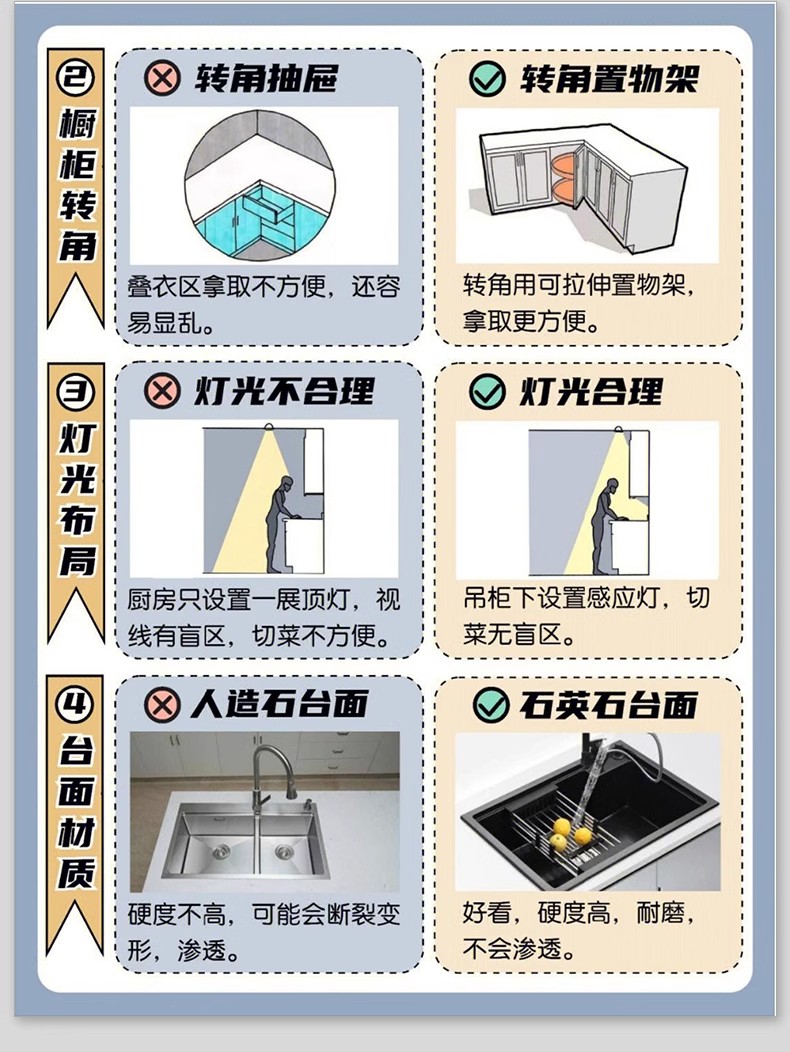 ②
橱柜转角

转角抽屉

叠衣区拿取不方便，还容易显乱。

转角置物架

转角用可拉伸置物架，拿取更方便。

③
灯光布局

灯光不合理

厨房只设置一展顶灯，视线有盲区，切菜不方便。

灯光合理

吊柜下设置感应灯，切菜无盲区。

④
台面材质

人造石台面

硬度不高，可能会断裂变形，渗透。

石英石台面

好看，硬度高，耐磨，不会渗透。