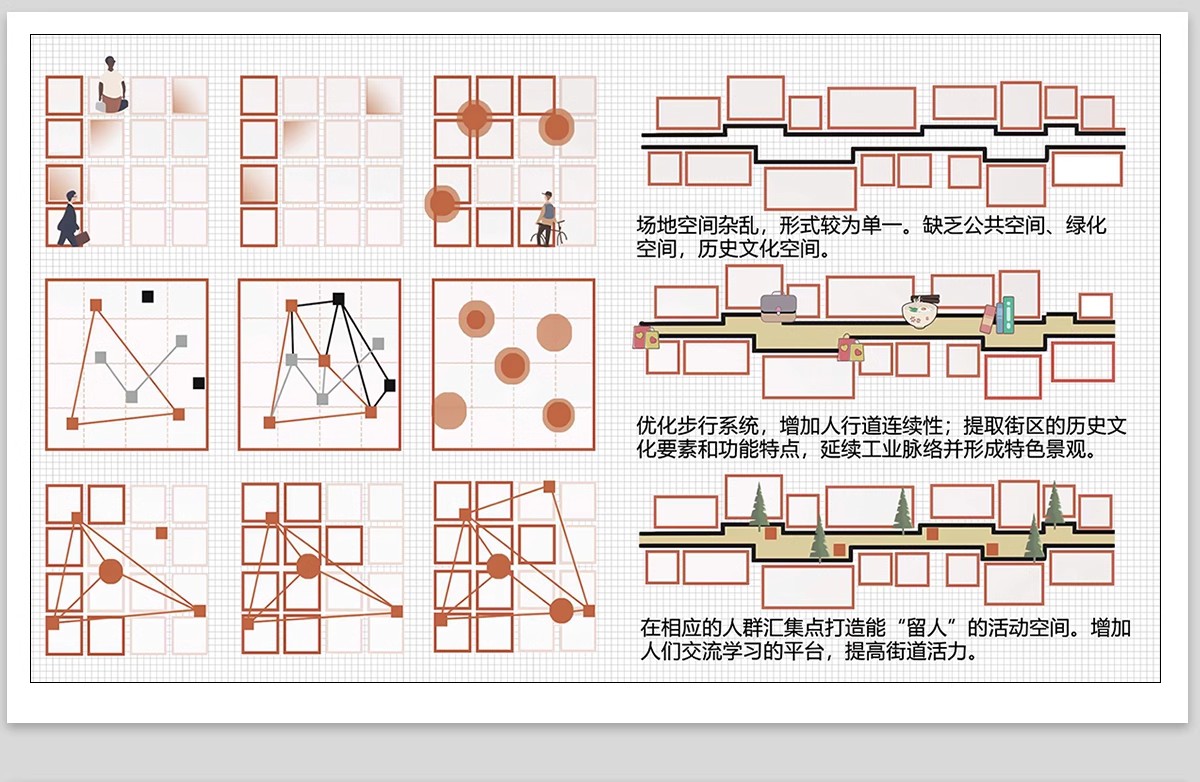 场地空间杂乱，形式较为单一。缺乏公共空间、绿化空间，历史文化空间。

优化步行系统，增加人行道连续性；提取街区的历史文化要素和功能特点，延续工业脉络并形成特色景观。

在相应的人群汇集点打造能“留人”的活动空间。增加人们交流学习的平台，提高街道活力。