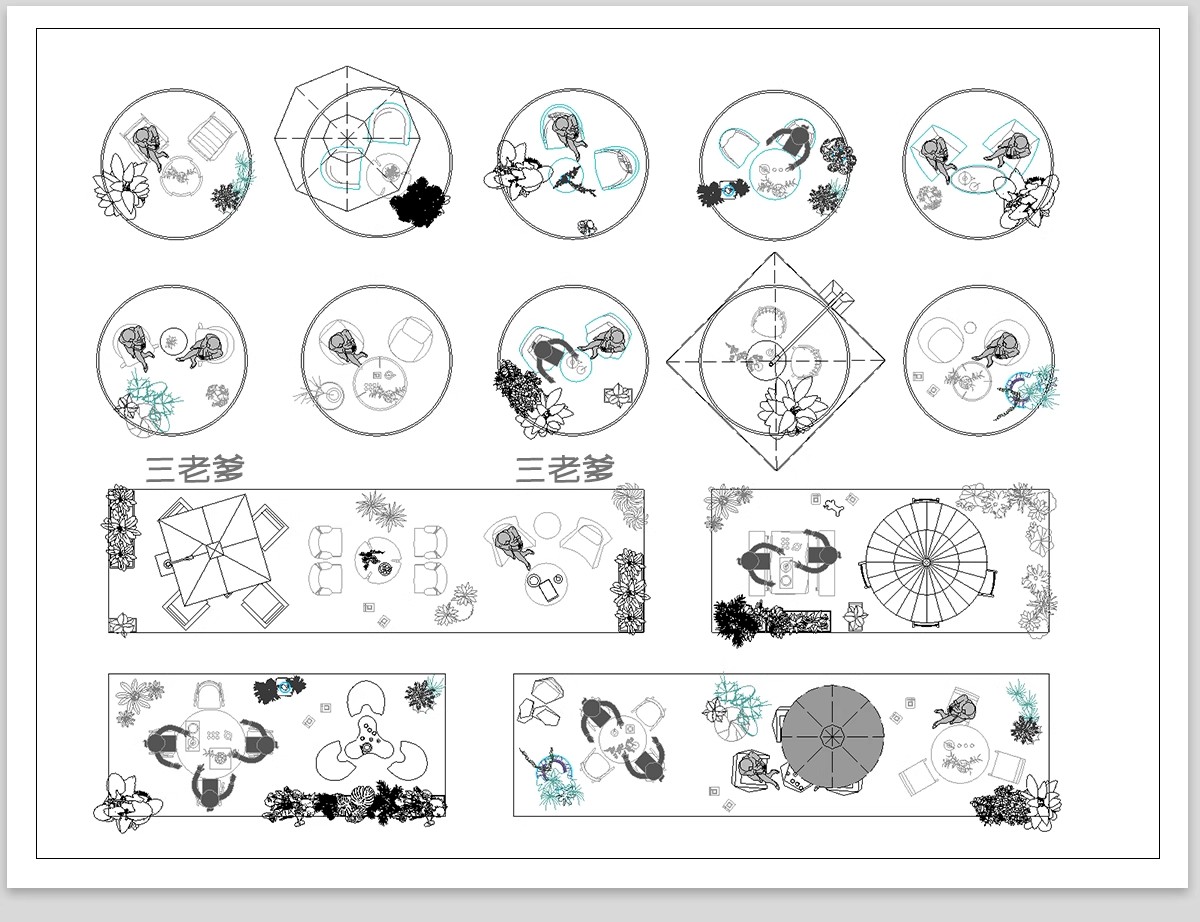 三老爹

三老爹