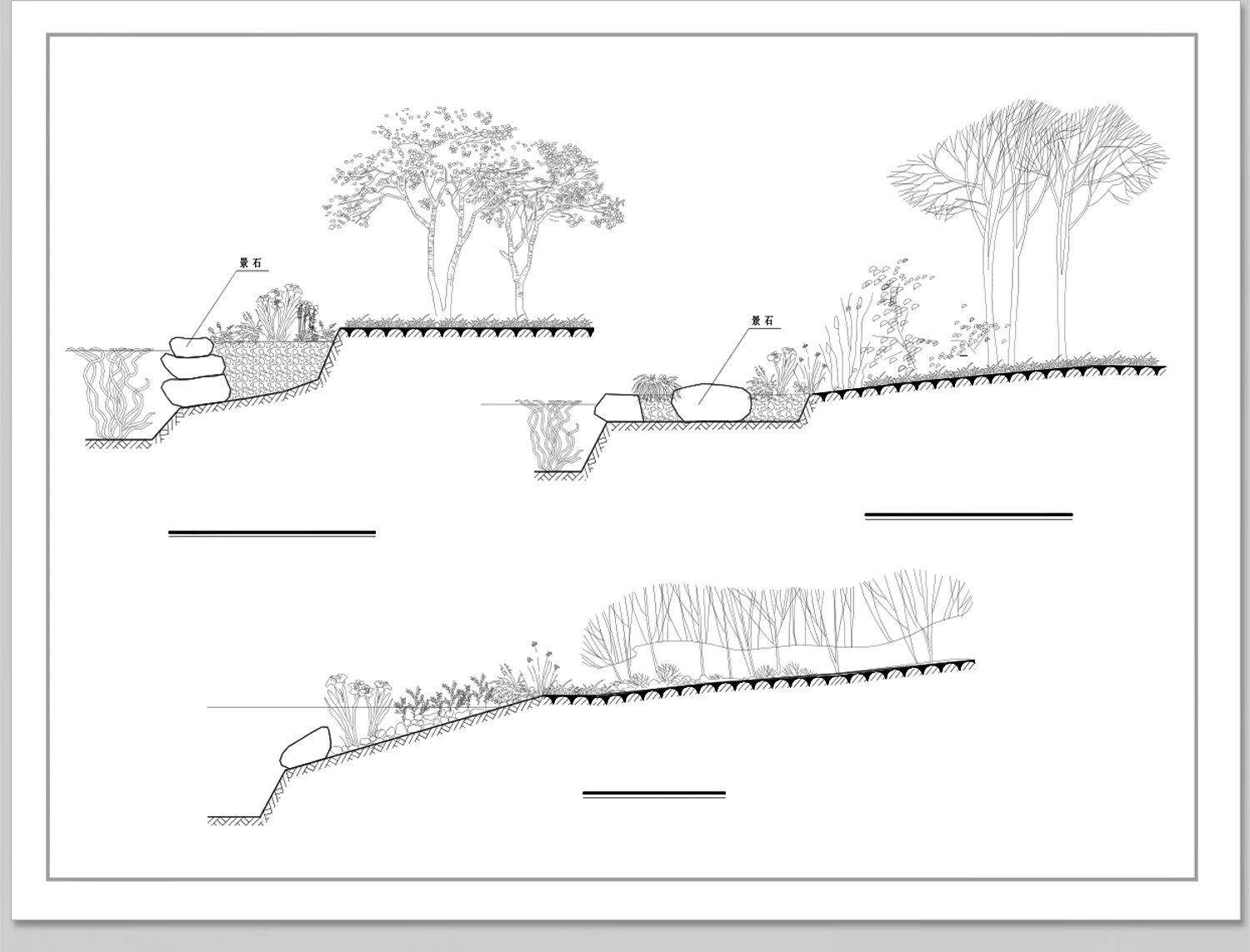 景石

景石