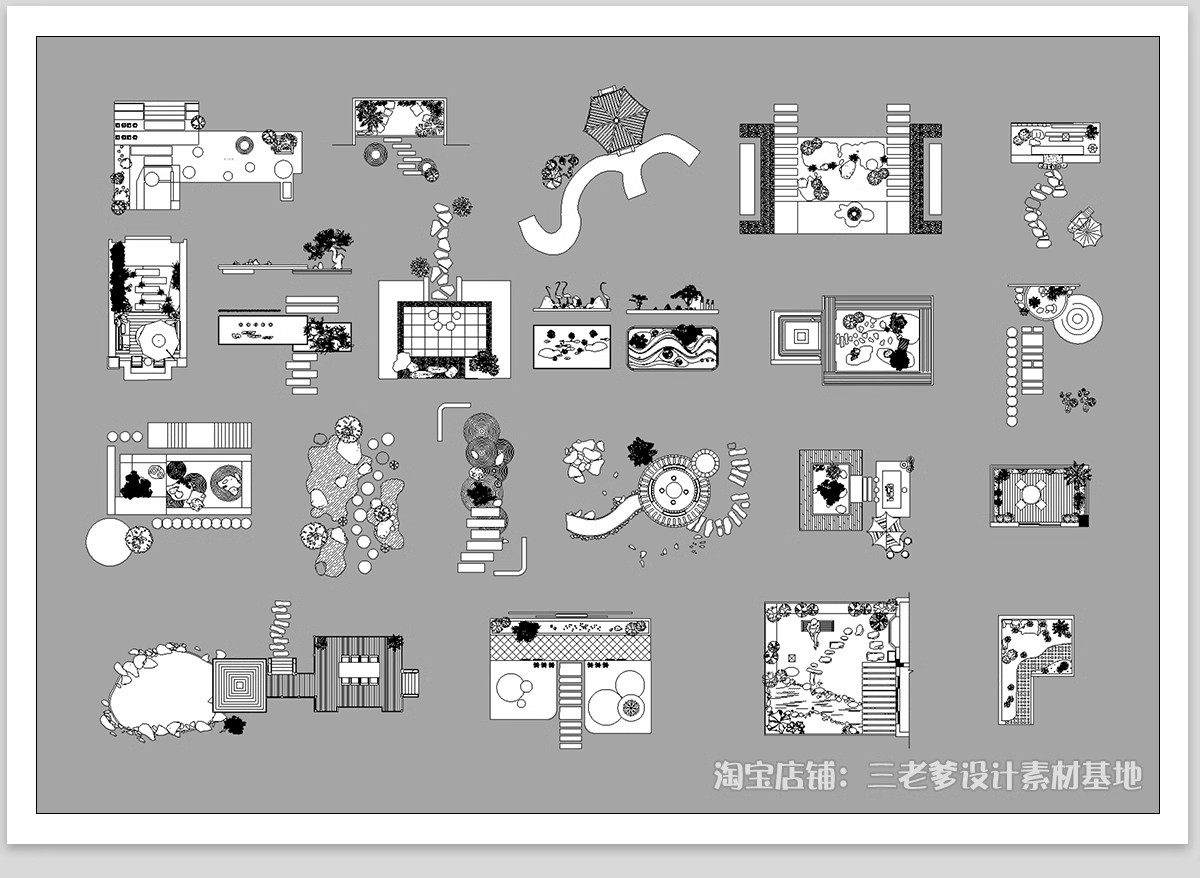 淘宝店铺：三老爹设计素材基地