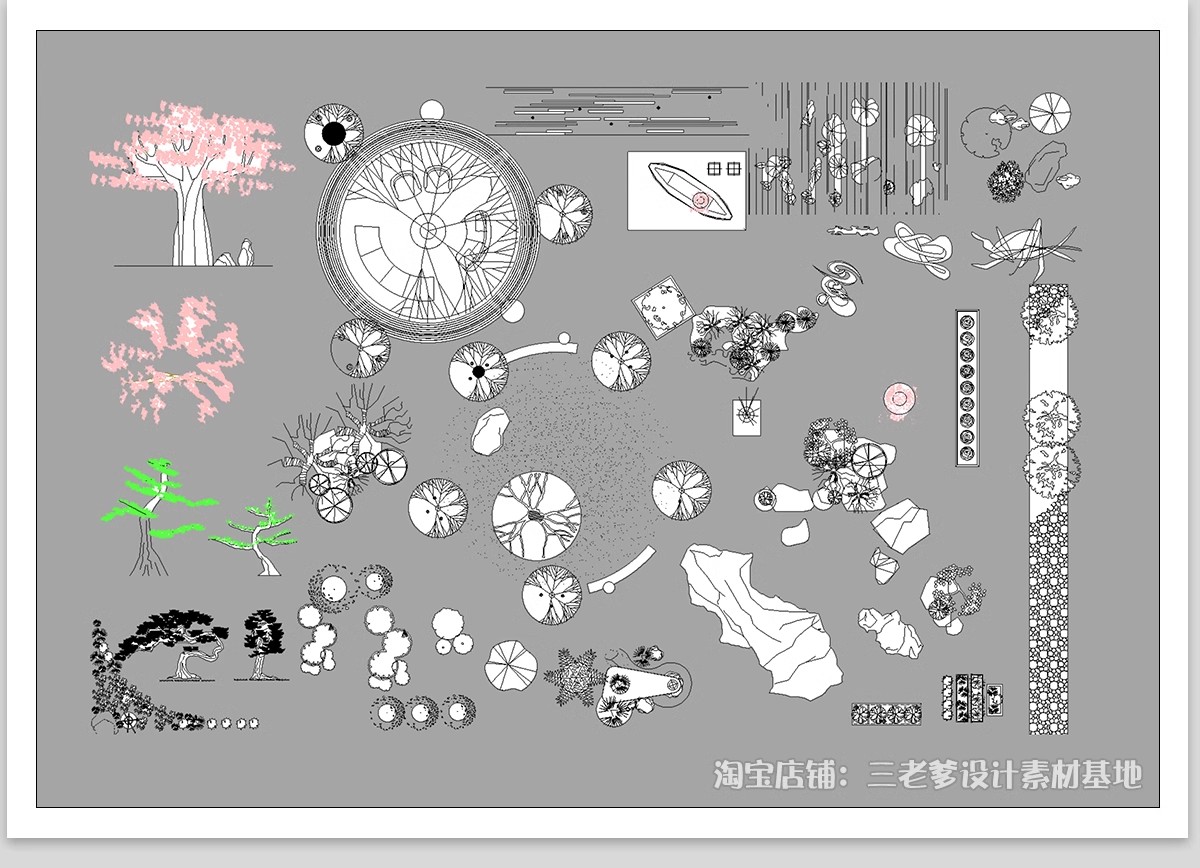 淘宝店铺：三老爹设计素材基地