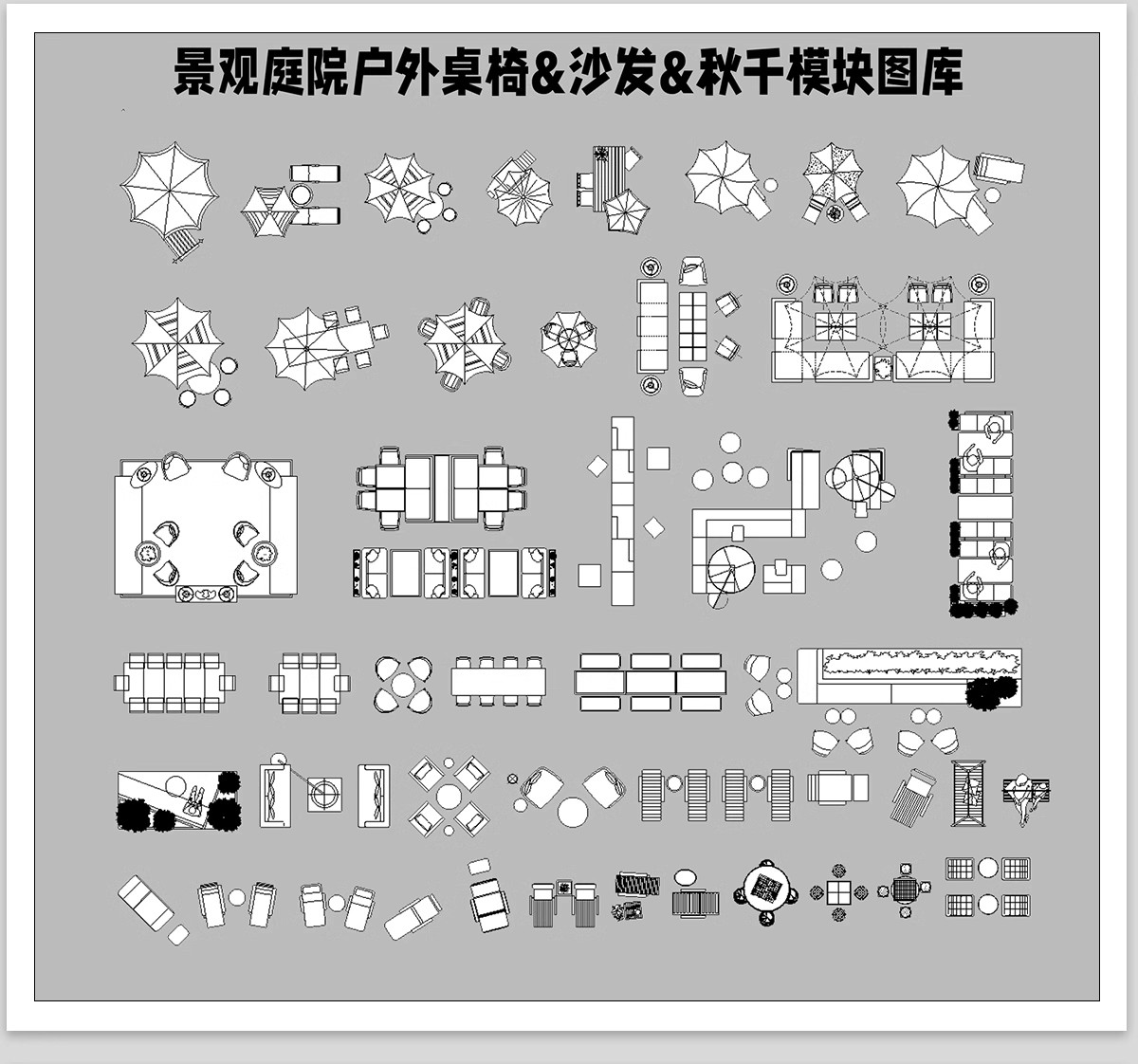 景观庭院户外桌椅&沙发&秋千模块图库