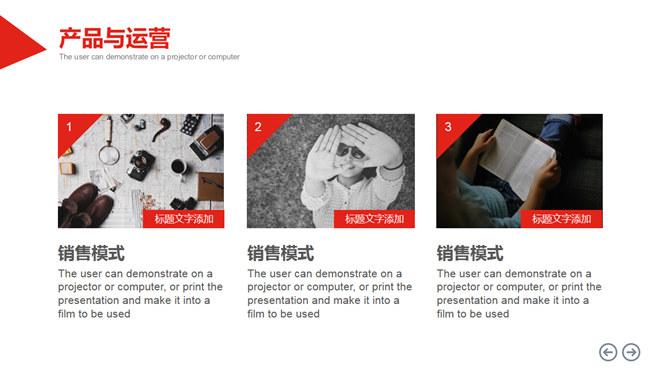 产品与运营
The user can demonstrate on a projector or computer

1
标题文字添加
销售模式
The user can demonstrate on a projector or computer, or print the presentation and make it into a film to be used

2
标题文字添加
销售模式
The user can demonstrate on a projector or computer, or print the presentation and make it into a film to be used

3
标题文字添加
销售模式
The user can demonstrate on a projector or computer, or print the presentation and make it into a film to be used